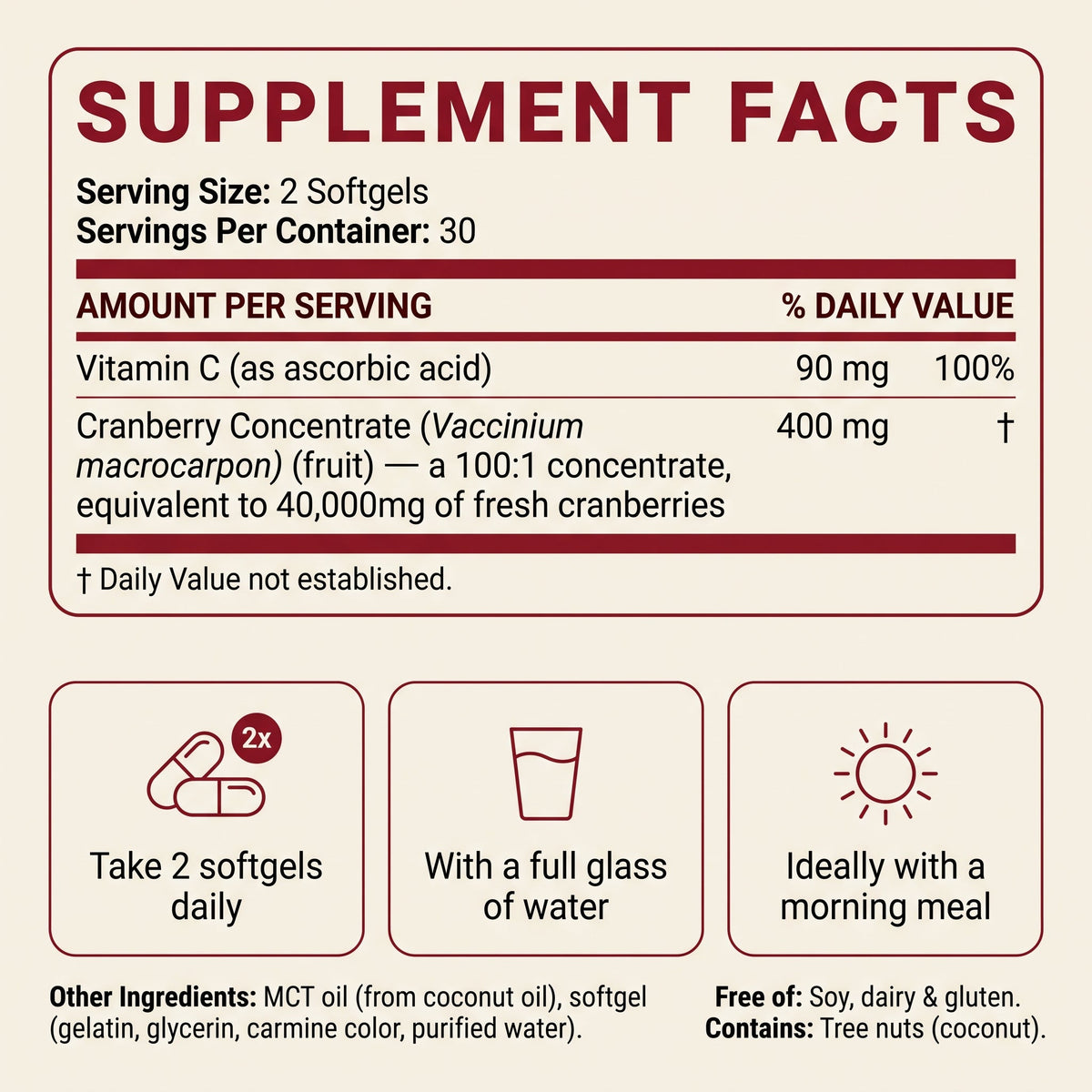 SUPPLEMENT FACTS

Serving Size: 2 Softgels
Servings Per Container: 30

| AMOUNT PER SERVING | | % DAILY VALUE |
|---|---|---|
| Vitamin C (as ascorbic acid) | 90 mg | 100% |
| Cranberry Concentrate (Vaccinium macrocarpon) (fruit) — a 100:1 concentrate, equivalent to 40,000mg of fresh cranberries | 400 mg | † |

† Daily Value not established.

2x

Take 2 softgels daily

With a full glass of water

Ideally with a morning meal

Other Ingredients: MCT oil (from coconut oil), softgel (gelatin, glycerin, carmine color, purified water).

Free of: Soy, dairy & gluten.
Contains: Tree nuts (coconut).